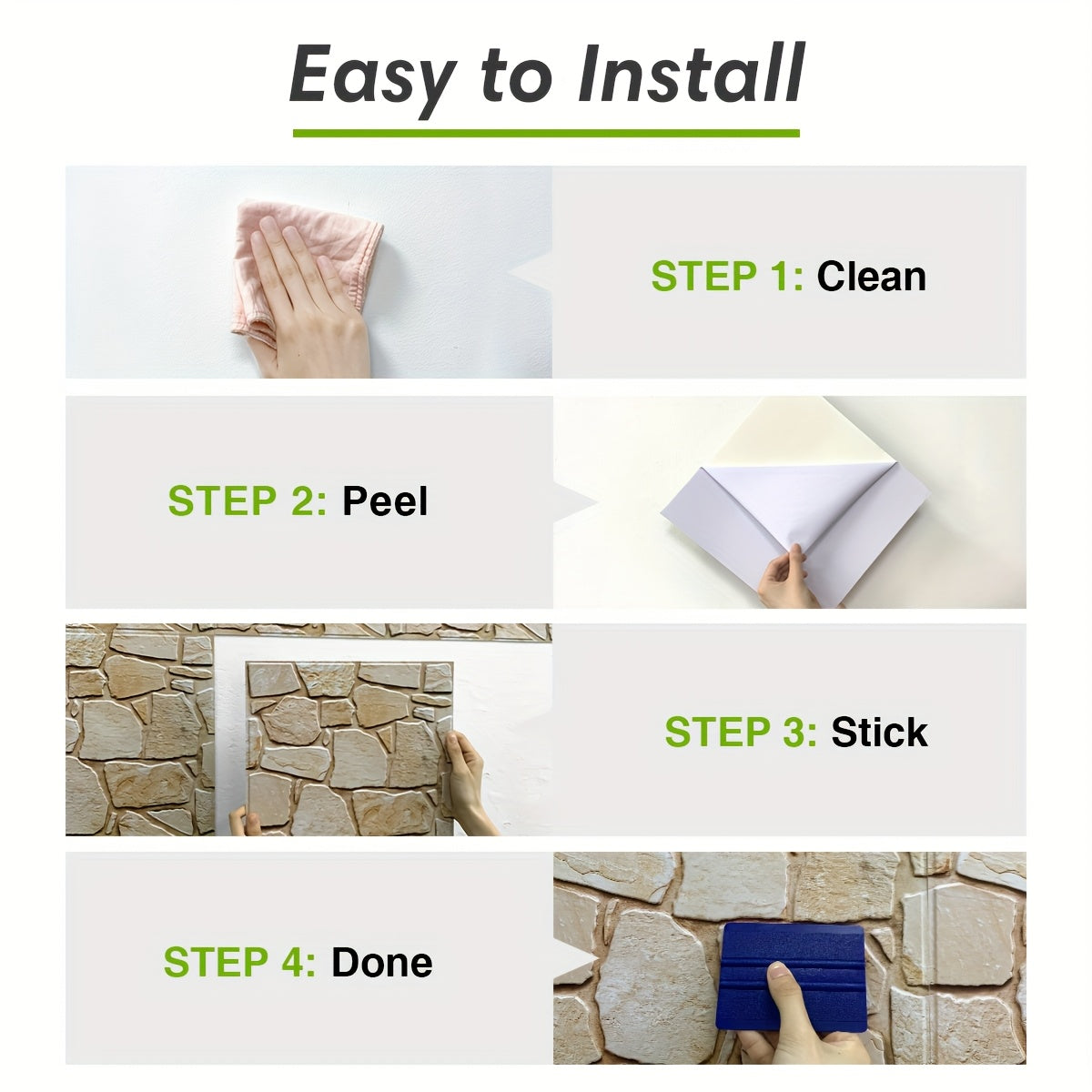 Easy to Install

STEP 1: Clean

STEP 2: Peel

STEP 3: Stick

STEP 4: Done